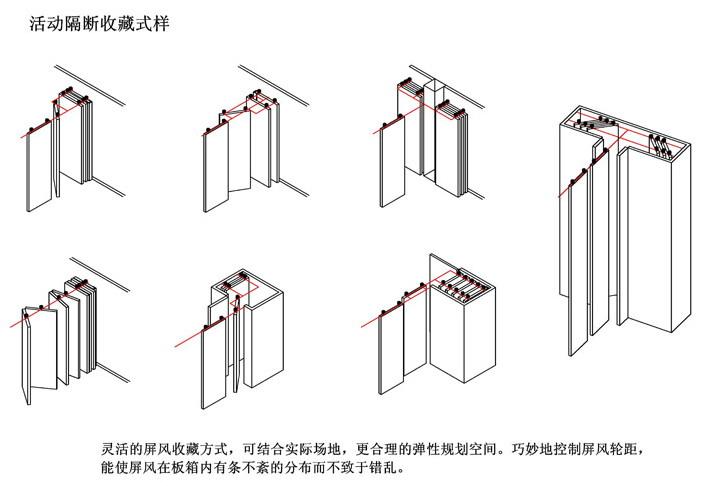 活动隔断收藏式样

灵活的屏风收藏方式，可结合实际场地，更合理的弹性规划空间。巧妙地控制屏风轮距，能使屏风在板箱内有条不紊的分布而不致于错乱。